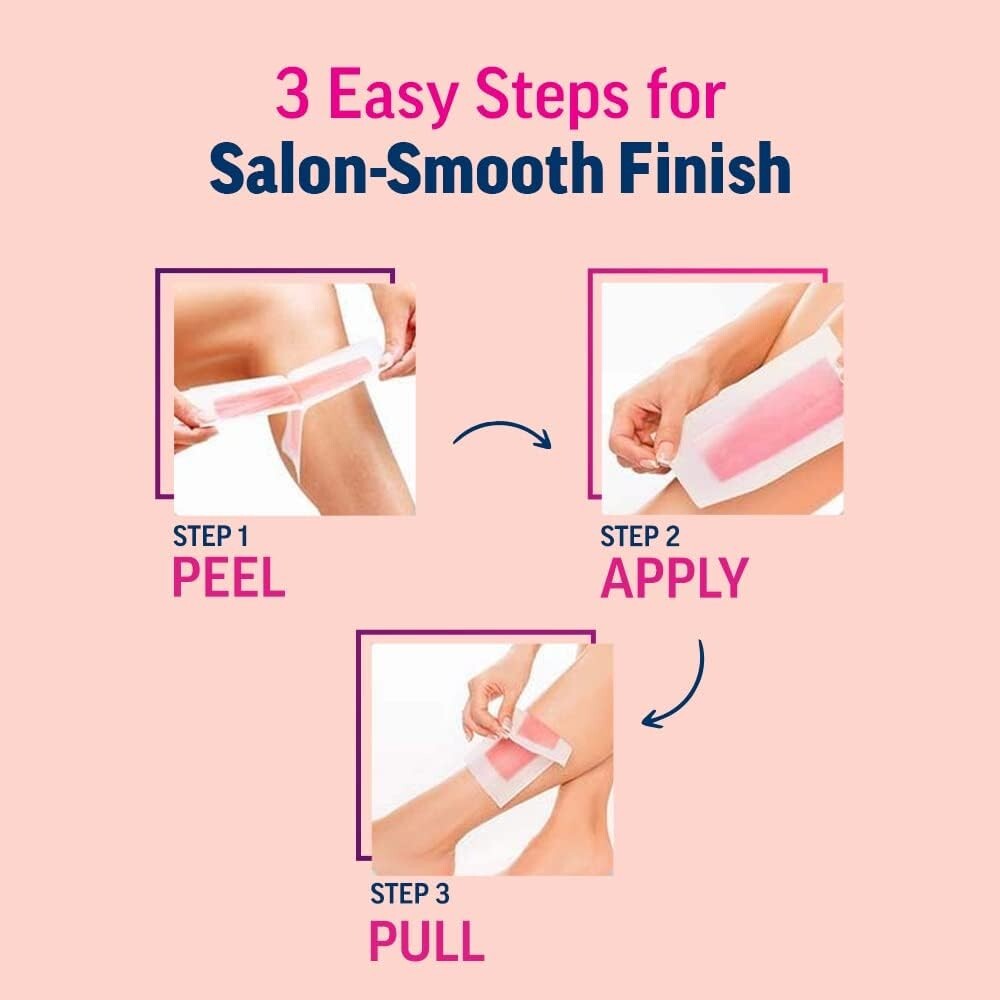 3 Easy Steps for
Salon-Smooth Finish

STEP 1
PEEL

STEP 2
APPLY

STEP 3
PULL