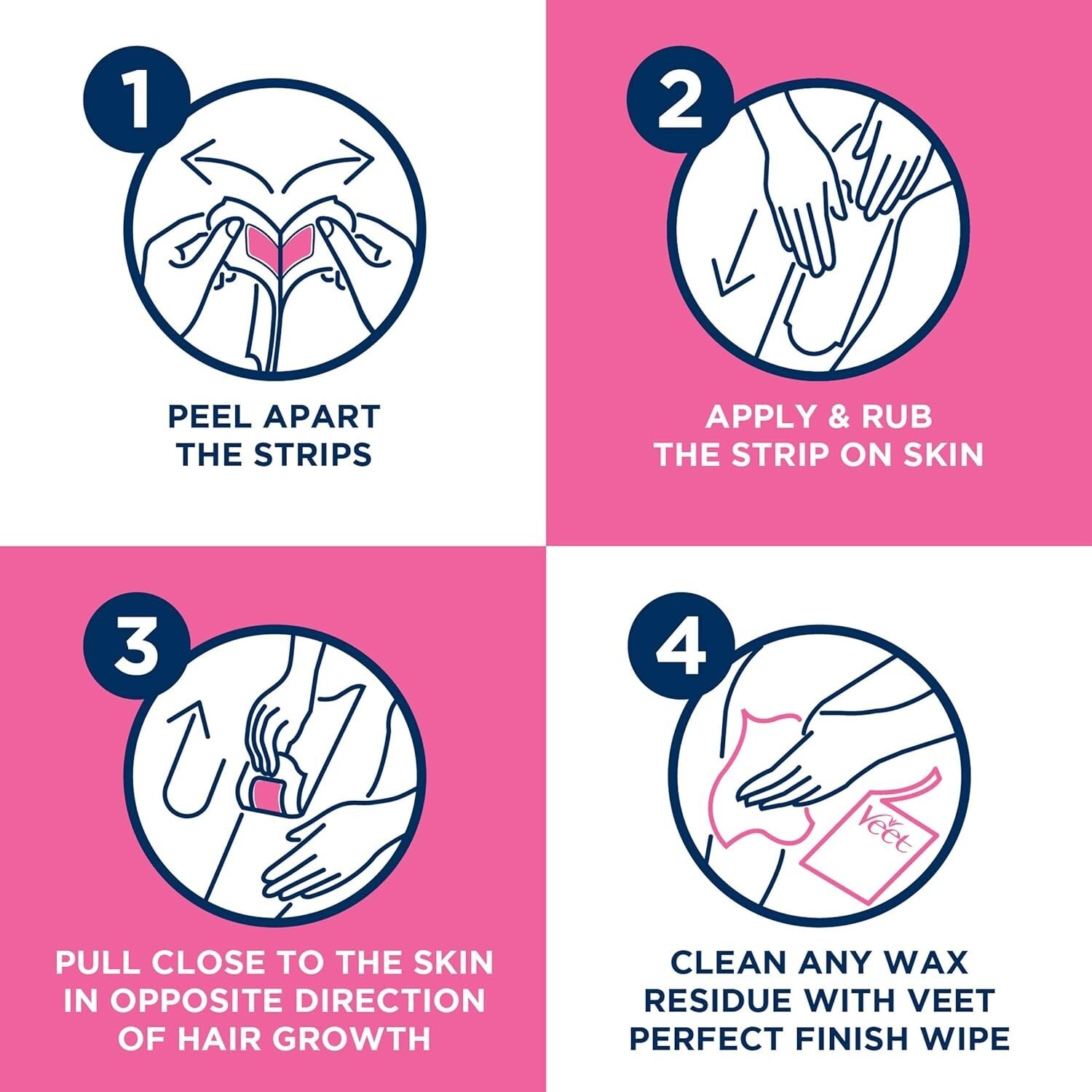 1

PEEL APART THE STRIPS

2

APPLY & RUB THE STRIP ON SKIN

3

PULL CLOSE TO THE SKIN IN OPPOSITE DIRECTION OF HAIR GROWTH

4

Veet

CLEAN ANY WAX RESIDUE WITH VEET PERFECT FINISH WIPE