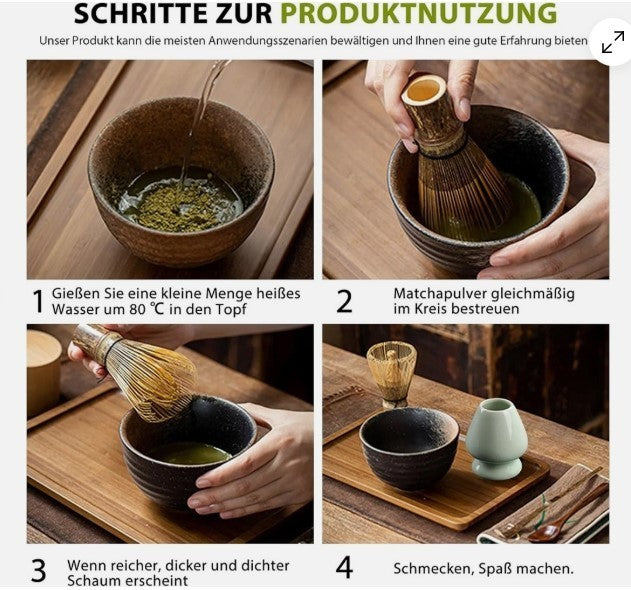 SCHRITTE ZUR PRODUKTNUTZUNG

Unser Produkt kann die meisten Anwendungsszenarien bewältigen und Ihnen eine gute Erfahrung bieten

1 Gießen Sie eine kleine Menge heißes Wasser um 80 ℃ in den Topf

2 Matchapulver gleichmäßig im Kreis bestreuen

3 Wenn reicher, dicker und dichter Schaum erscheint

4 Schmecken, Spaß machen.