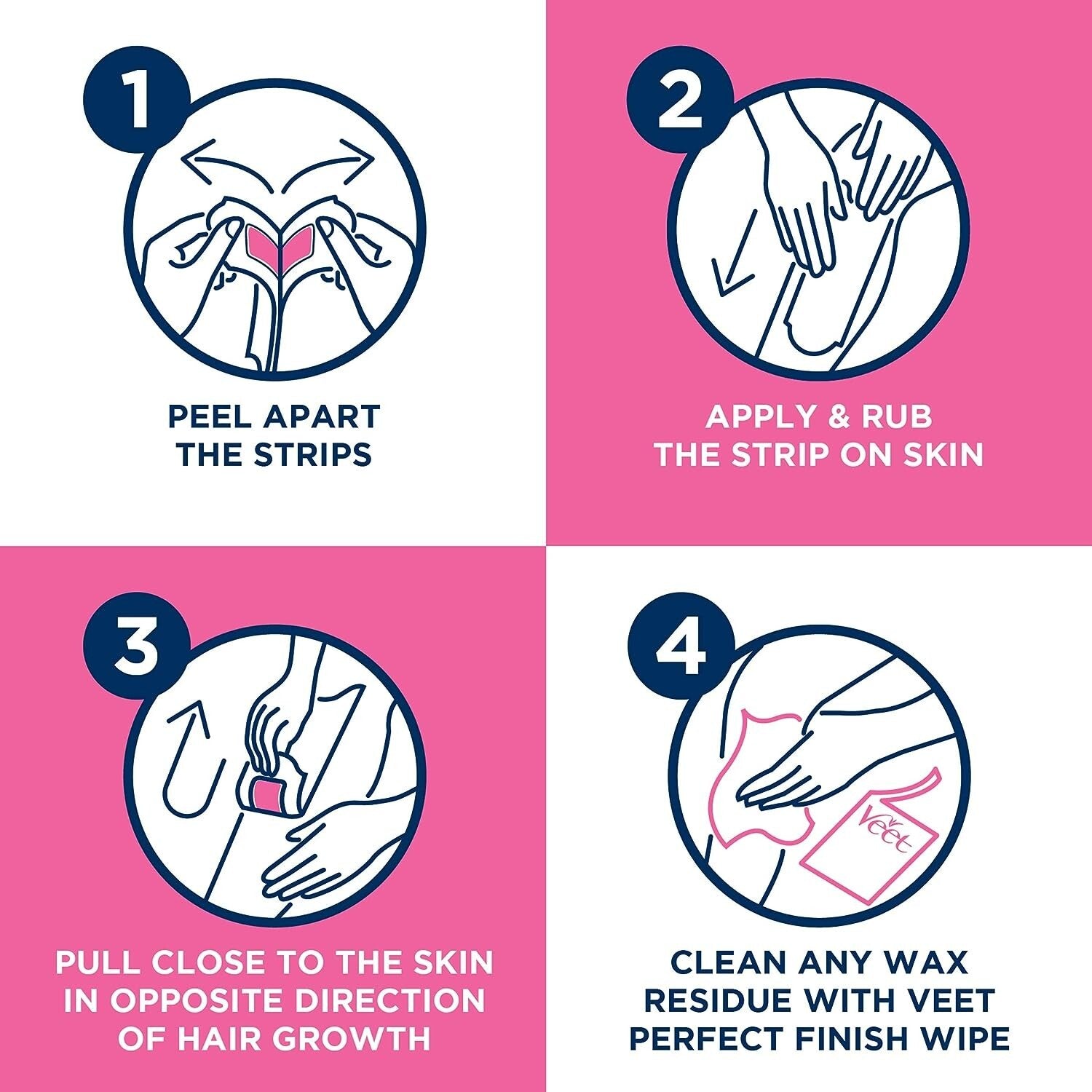 1

PEEL APART THE STRIPS

2

APPLY & RUB THE STRIP ON SKIN

3

PULL CLOSE TO THE SKIN IN OPPOSITE DIRECTION OF HAIR GROWTH

4

Veet

CLEAN ANY WAX RESIDUE WITH VEET PERFECT FINISH WIPE